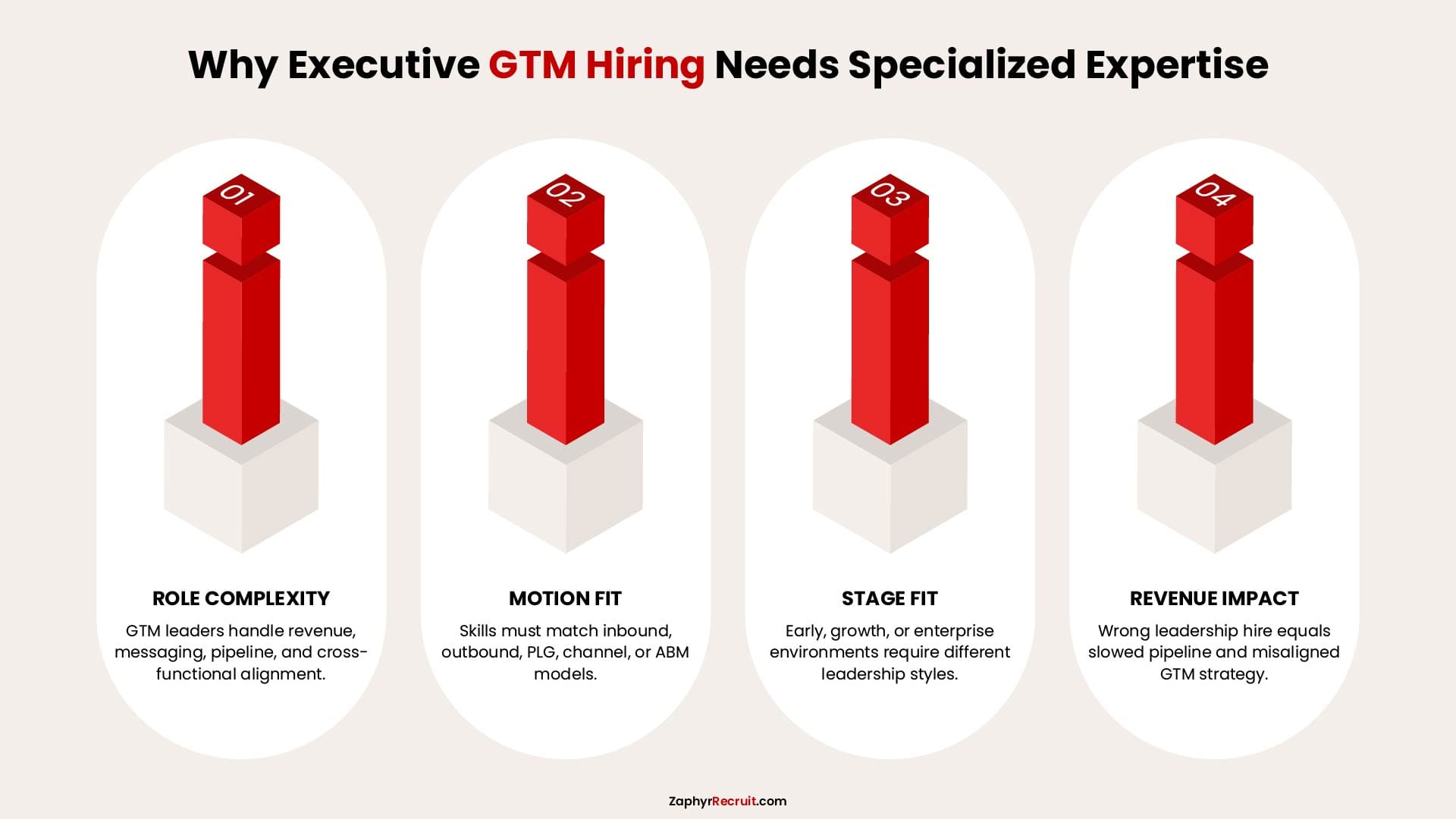 Why Executive GTM Hiring Needs Specialized Expertise

01

ROLE COMPLEXITY

GTM leaders handle revenue, messaging, pipeline, and cross-functional alignment.

02

MOTION FIT

Skills must match inbound, outbound, PLG, channel, or ABM models.

03

STAGE FIT

Early, growth, or enterprise environments require different leadership styles.

04

REVENUE IMPACT

Wrong leadership hire equals slowed pipeline and misaligned GTM strategy.

ZaphyrRecruit.com